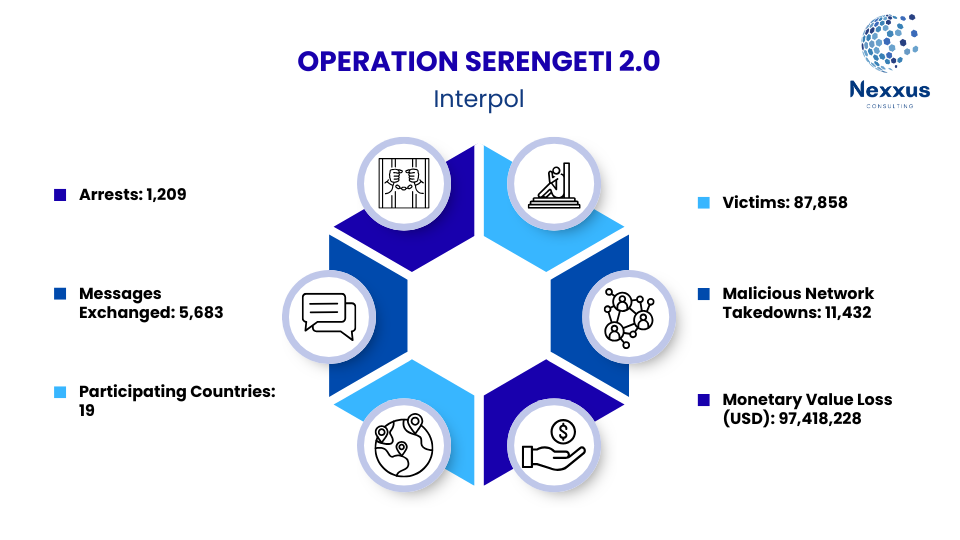 OPERATION SERENGETI 2.0

Interpol

Nexxus
CONSULTING

Arrests: 1,209

Messages Exchanged: 5,683

Participating Countries: 19

Victims: 87,858

Malicious Network Takedowns: 11,432

Monetary Value Loss (USD): 97,418,228